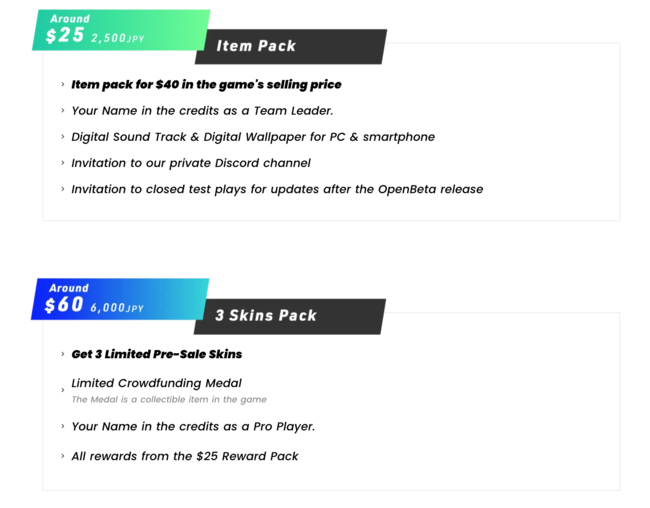 Around
$25 2,500JPY

Item Pack

› Item pack for $40 in the game's selling price

› Your Name in the credits as a Team Leader.

› Digital Sound Track & Digital Wallpaper for PC & smartphone

› Invitation to our private Discord channel

› Invitation to closed test plays for updates after the OpenBeta release

Around
$60 6,000JPY

3 Skins Pack

› Get 3 Limited Pre-Sale Skins

› Limited Crowdfunding Medal
The Medal is a collectible item in the game

› Your Name in the credits as a Pro Player.

› All rewards from the $25 Reward Pack